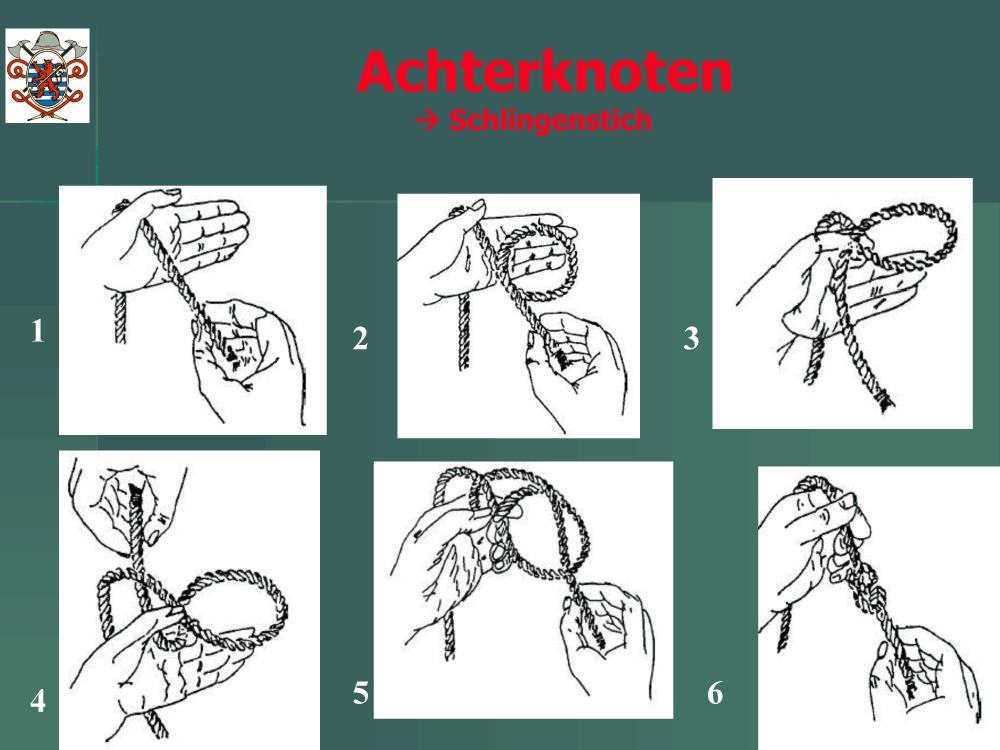 Achterknoten
→ Schlingenstich

1

2

3

4

5

6